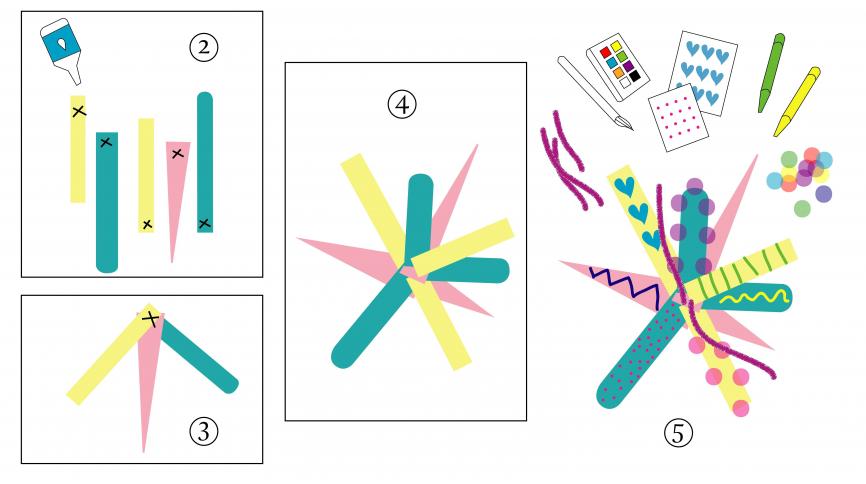 ②

③

④

⑤