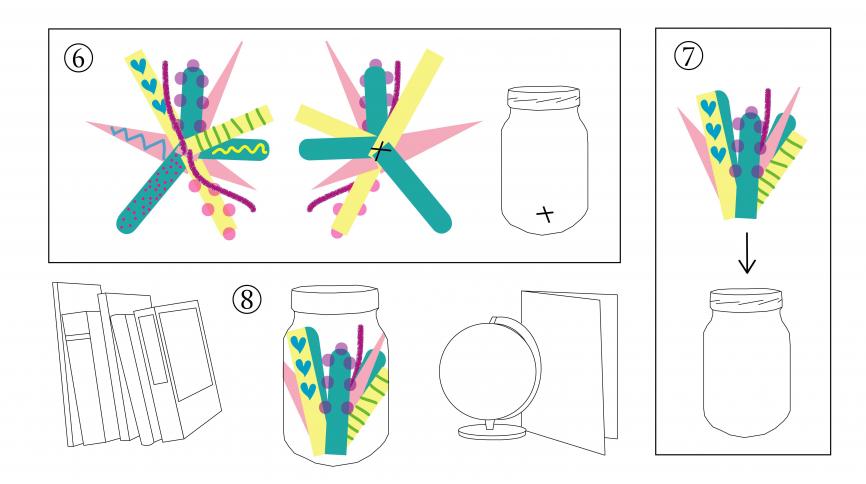 ⑥

⑦

⑧