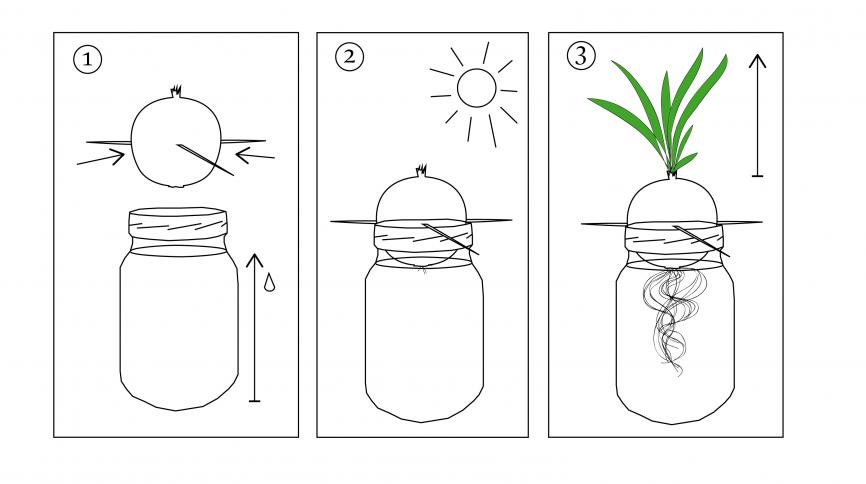 ①

②

③