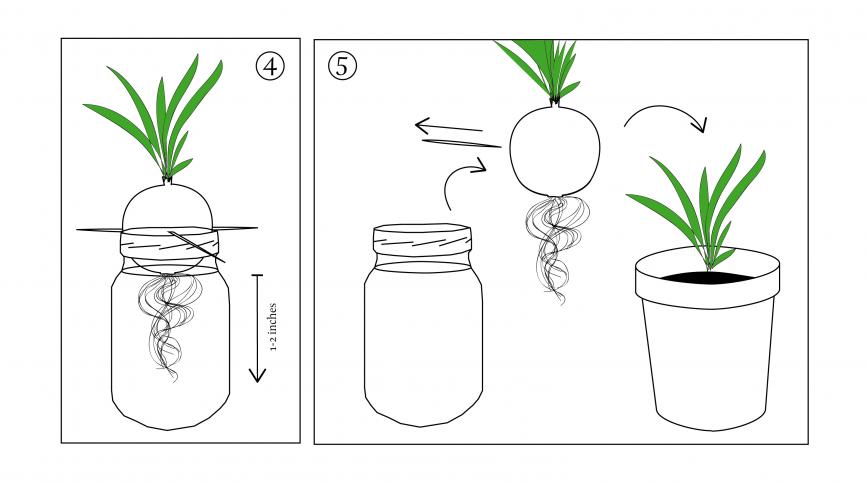 ④

1-2 inches

⑤